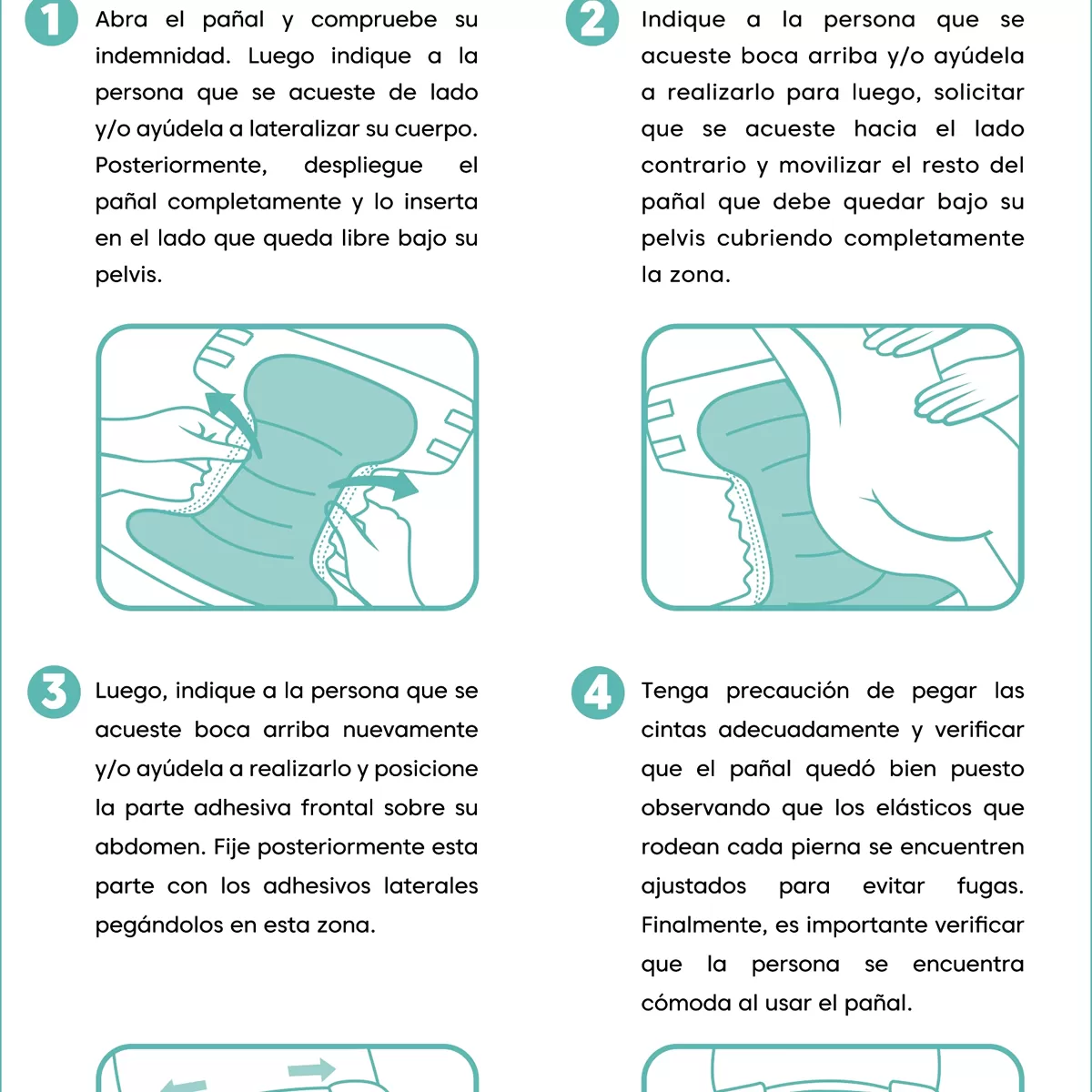 1 Abra el pañal y compruebe su indemnidad. Luego indique a la persona que se acueste de lado y/o ayúdela a lateralizar su cuerpo. Posteriormente, despliegue el pañal completamente y lo inserta en el lado que queda libre bajo su pelvis.

2 Indique a la persona que se acueste boca arriba y/o ayúdela a realizarlo para luego, solicitar que se acueste hacia el lado contrario y movilizar el resto del pañal que debe quedar bajo su pelvis cubriendo completamente la zona.

3 Luego, indique a la persona que se acueste boca arriba nuevamente y/o ayúdela a realizarlo y posicione la parte adhesiva frontal sobre su abdomen. Fije posteriormente esta parte con los adhesivos laterales pegándolos en esta zona.

4 Tenga precaución de pegar las cintas adecuadamente y verificar que el pañal quedó bien puesto observando que los elásticos que rodean cada pierna se encuentren ajustados para evitar fugas. Finalmente, es importante verificar que la persona se encuentra cómoda al usar el pañal.