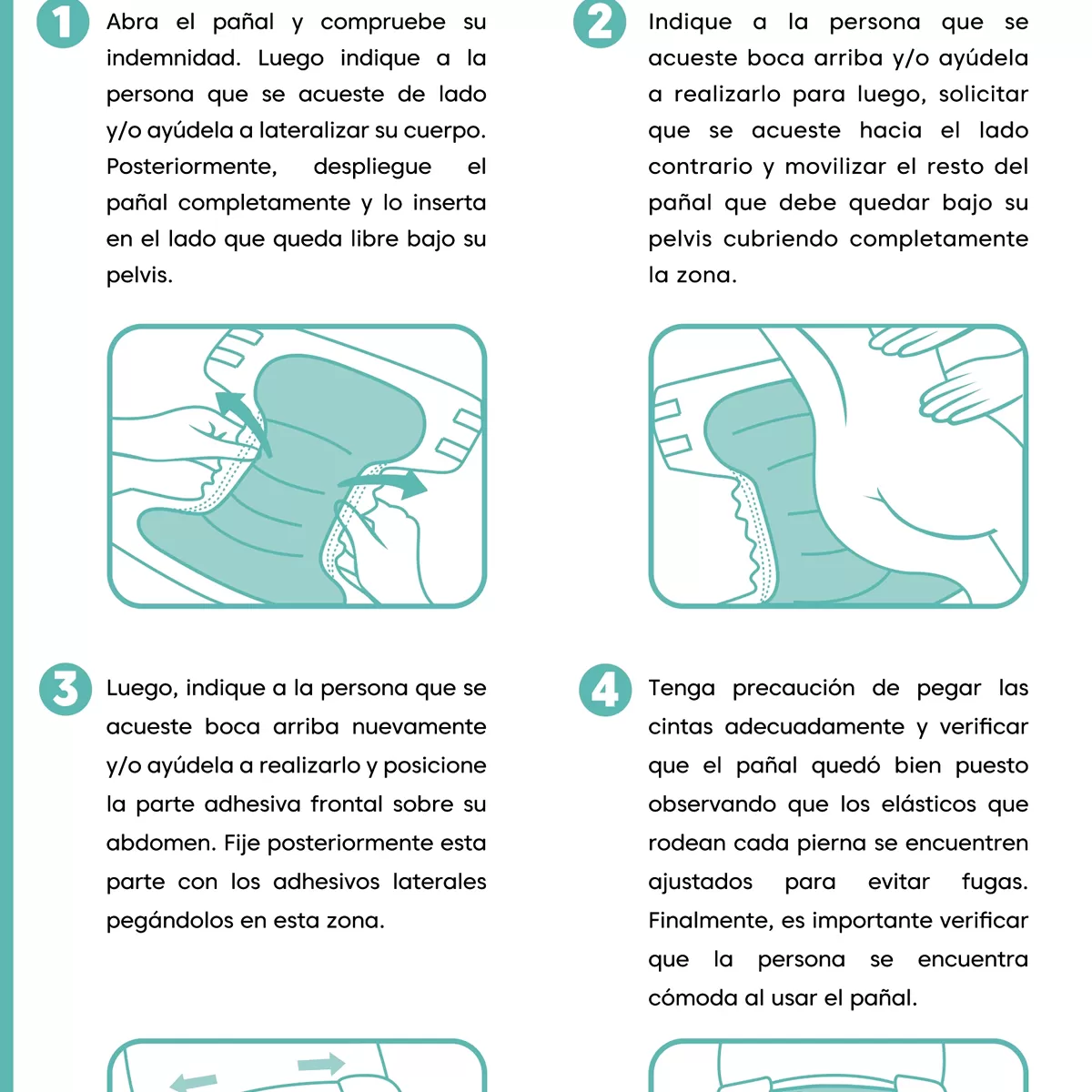 1 Abra el pañal y compruebe su indemnidad. Luego indique a la persona que se acueste de lado y/o ayúdela a lateralizar su cuerpo. Posteriormente, despliegue el pañal completamente y lo inserta en el lado que queda libre bajo su pelvis.

2 Indique a la persona que se acueste boca arriba y/o ayúdela a realizarlo para luego, solicitar que se acueste hacia el lado contrario y movilizar el resto del pañal que debe quedar bajo su pelvis cubriendo completamente la zona.

3 Luego, indique a la persona que se acueste boca arriba nuevamente y/o ayúdela a realizarlo y posicione la parte adhesiva frontal sobre su abdomen. Fije posteriormente esta parte con los adhesivos laterales pegándolos en esta zona.

4 Tenga precaución de pegar las cintas adecuadamente y verificar que el pañal quedó bien puesto observando que los elásticos que rodean cada pierna se encuentren ajustados para evitar fugas. Finalmente, es importante verificar que la persona se encuentra cómoda al usar el pañal.